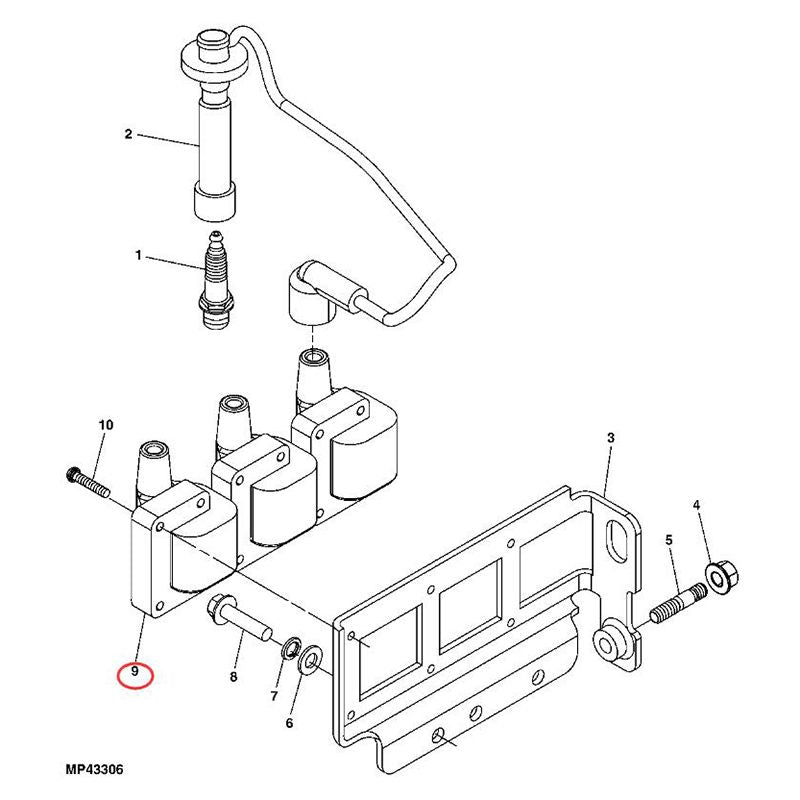 2

1

10

3

4

5

9

8

7

6

MP43306