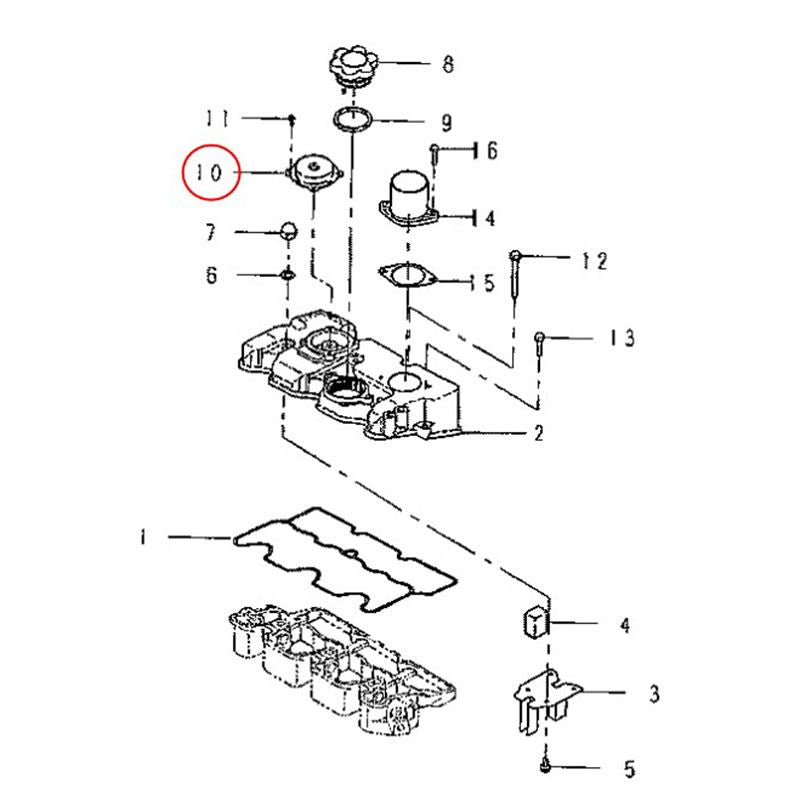 8
11
9
16
10
14
7
12
6
15
13
2
1
4
3
5