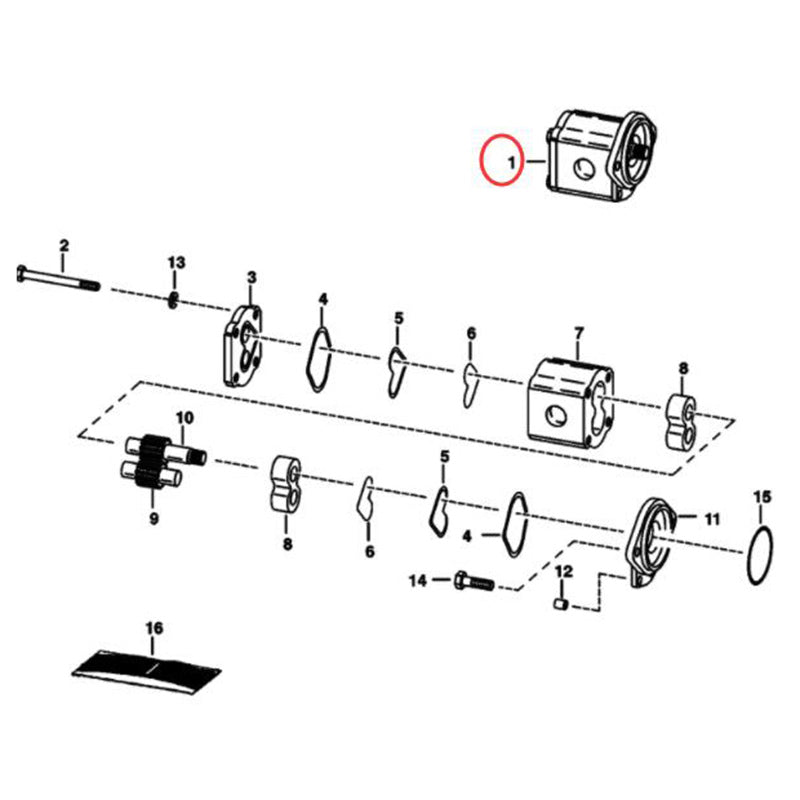 1

2

13

3

4

5

6

7

8

10

9

8

6

5

4

11

15

14

12

16