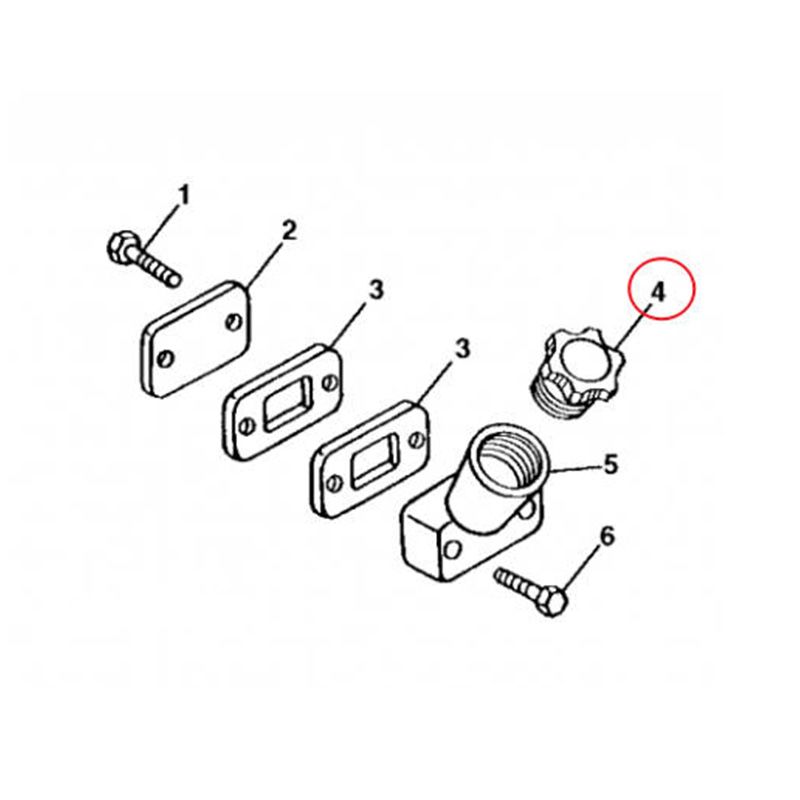 1
2
3
3
4
5
6