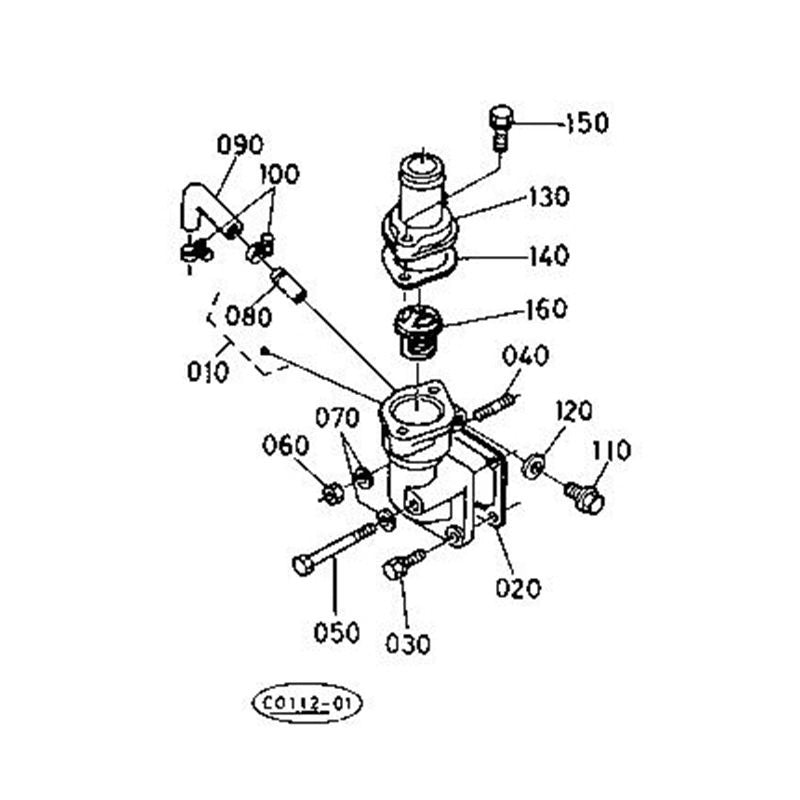 150
090
100
130
140
080
160
010
040
070
120
060
110
020
050
030
C0112-01