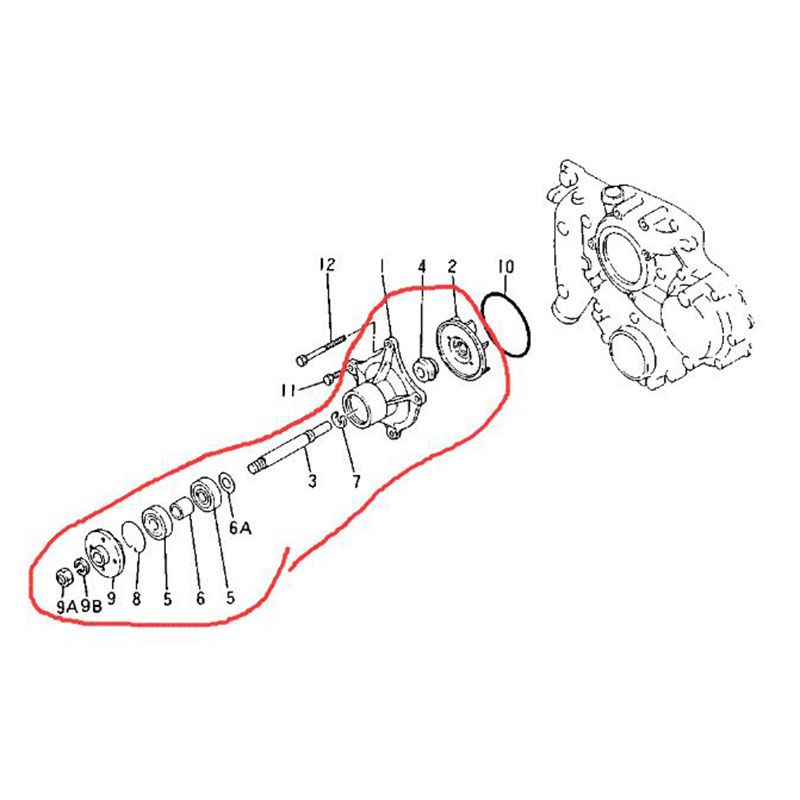 12
1
4
2
10
11
3
7
6A
9A
9B
9
8
5
6
5