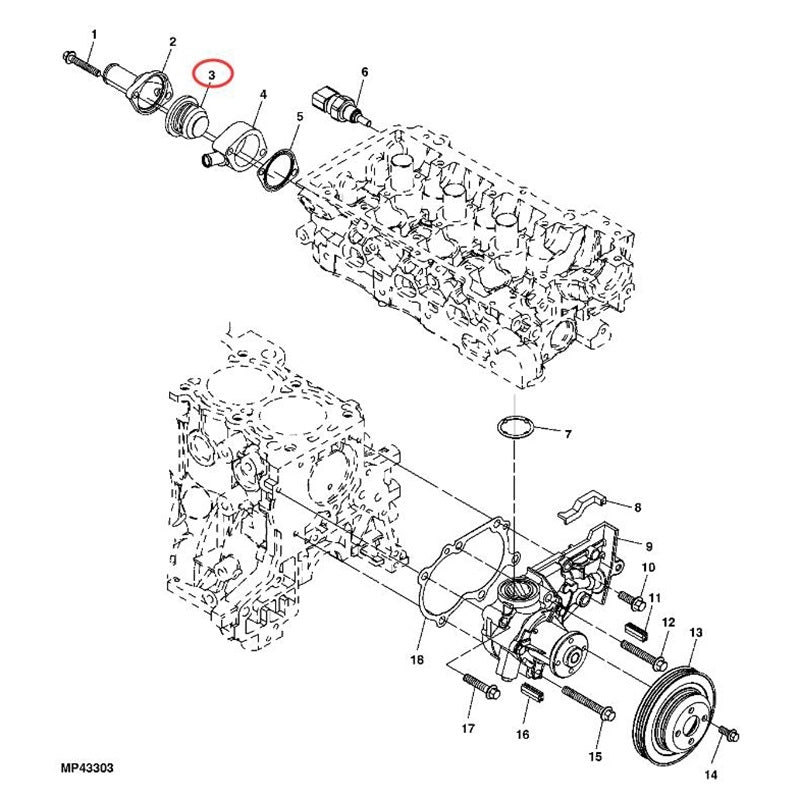 1
2
3
4
5
6
7
8
9
10
11
12
13
18
17
16
15
14
MP43303