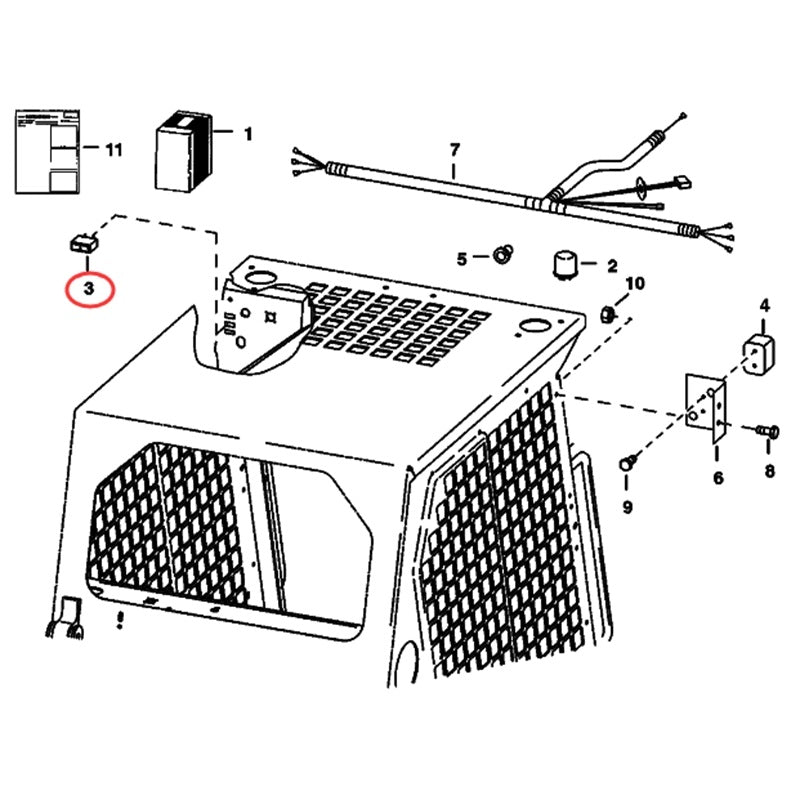 11
1
7
3
5
2
10
4
6
8
9