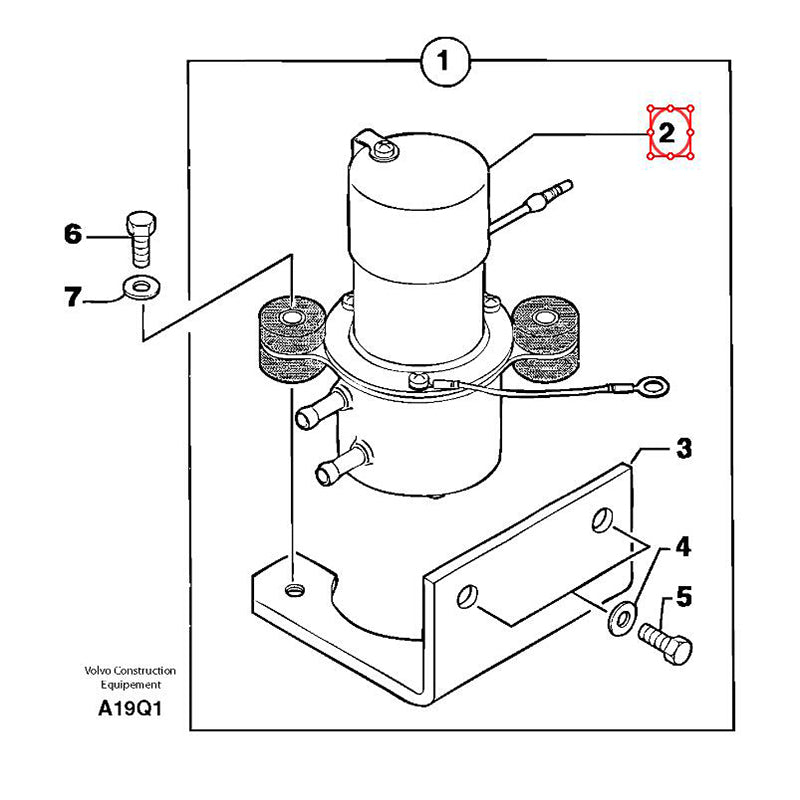 1

2

6

7

3

4

5

Volvo Construction Equipement

A19Q1